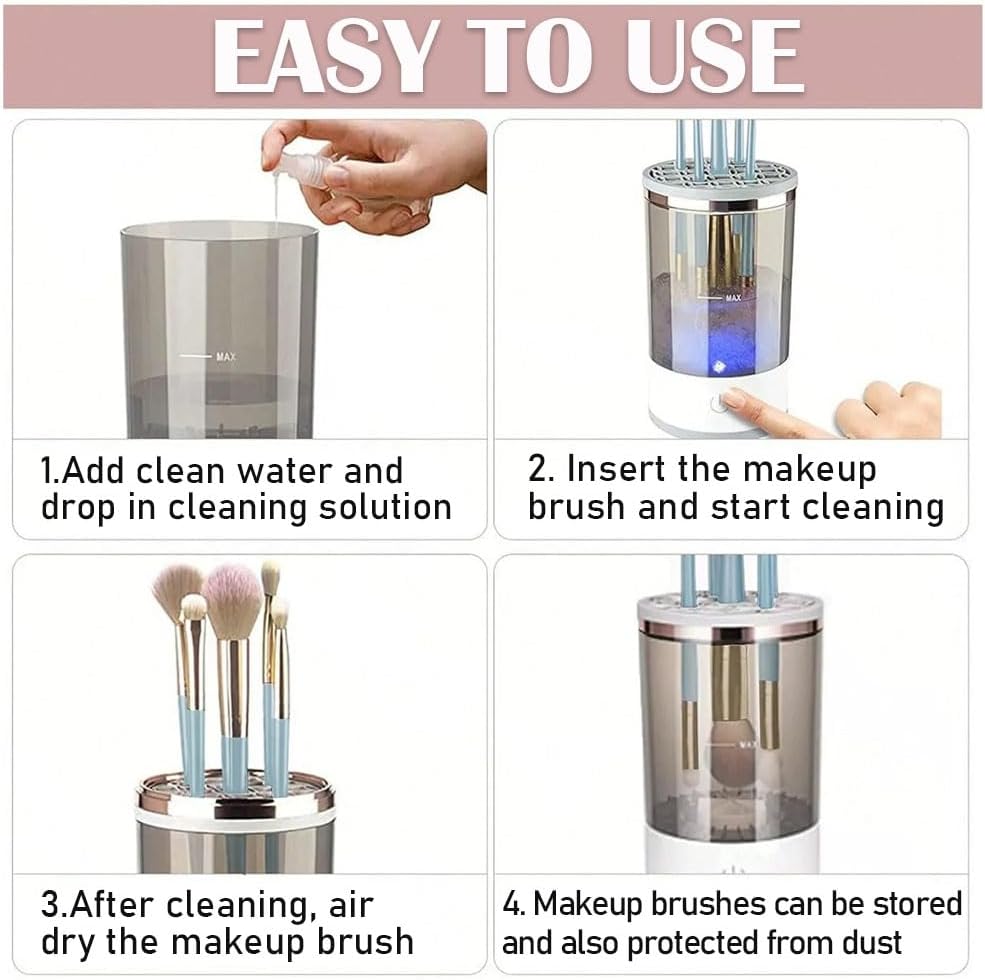 EASY TO USE

MAX

1.Add clean water and drop in cleaning solution

MAX

2. Insert the makeup brush and start cleaning

3.After cleaning, air dry the makeup brush

MAX

4. Makeup brushes can be stored and also protected from dust